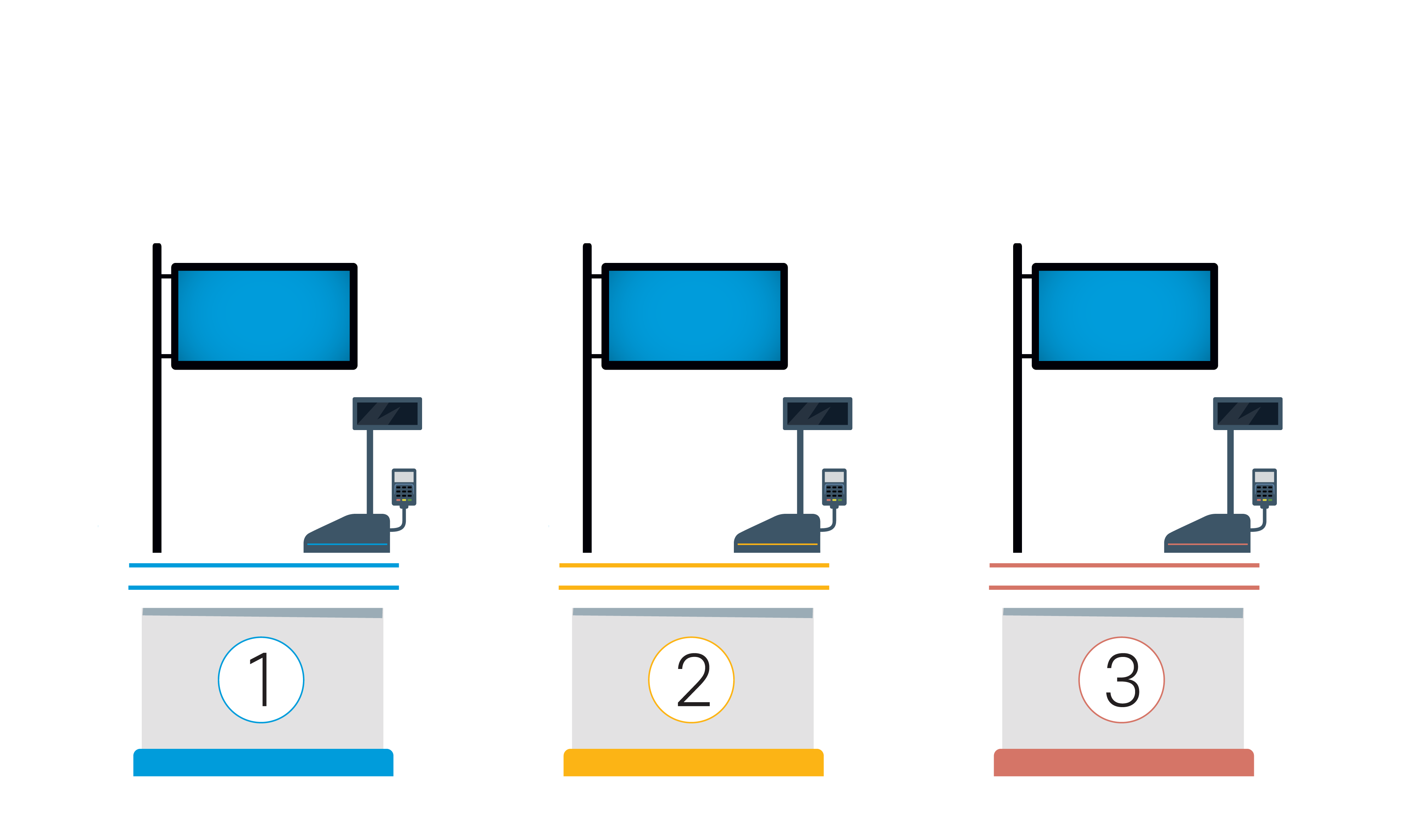 1

2

3