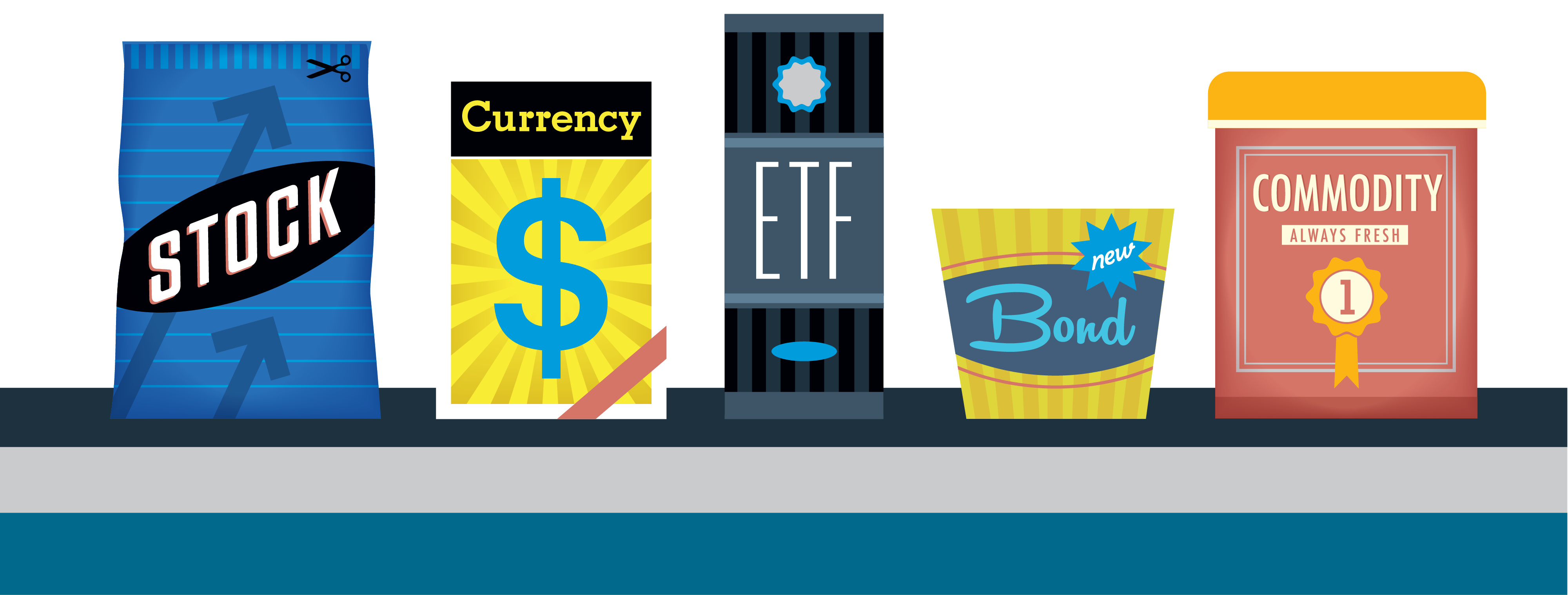 STOCK

Currency

$

ETF

new

Bond

COMMODITY

ALWAYS FRESH

1