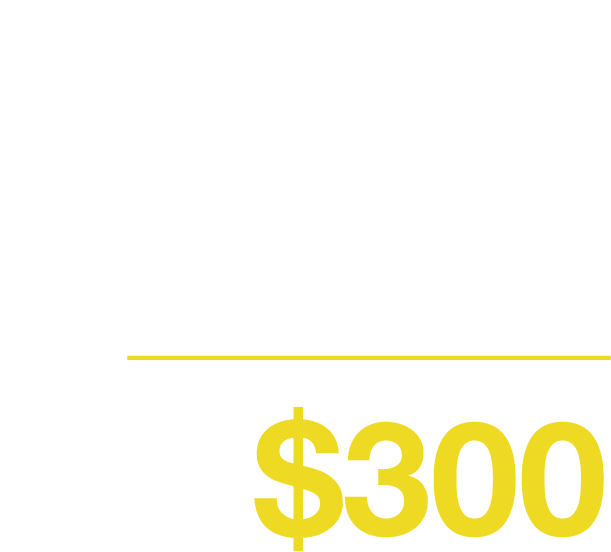 $300